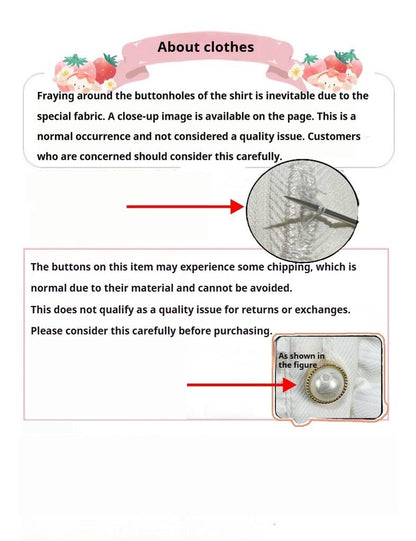 About clothes

Fraying around the buttonholes of the shirt is inevitable due to the special fabric. A close-up image is available on the page. This is a normal occurrence and not considered a quality issue. Customers who are concerned should consider this carefully.

The buttons on this item may experience some chipping, which is normal due to their material and cannot be avoided.
This does not qualify as a quality issue for returns or exchanges.
Please consider this carefully before purchasing.

As shown in the figure